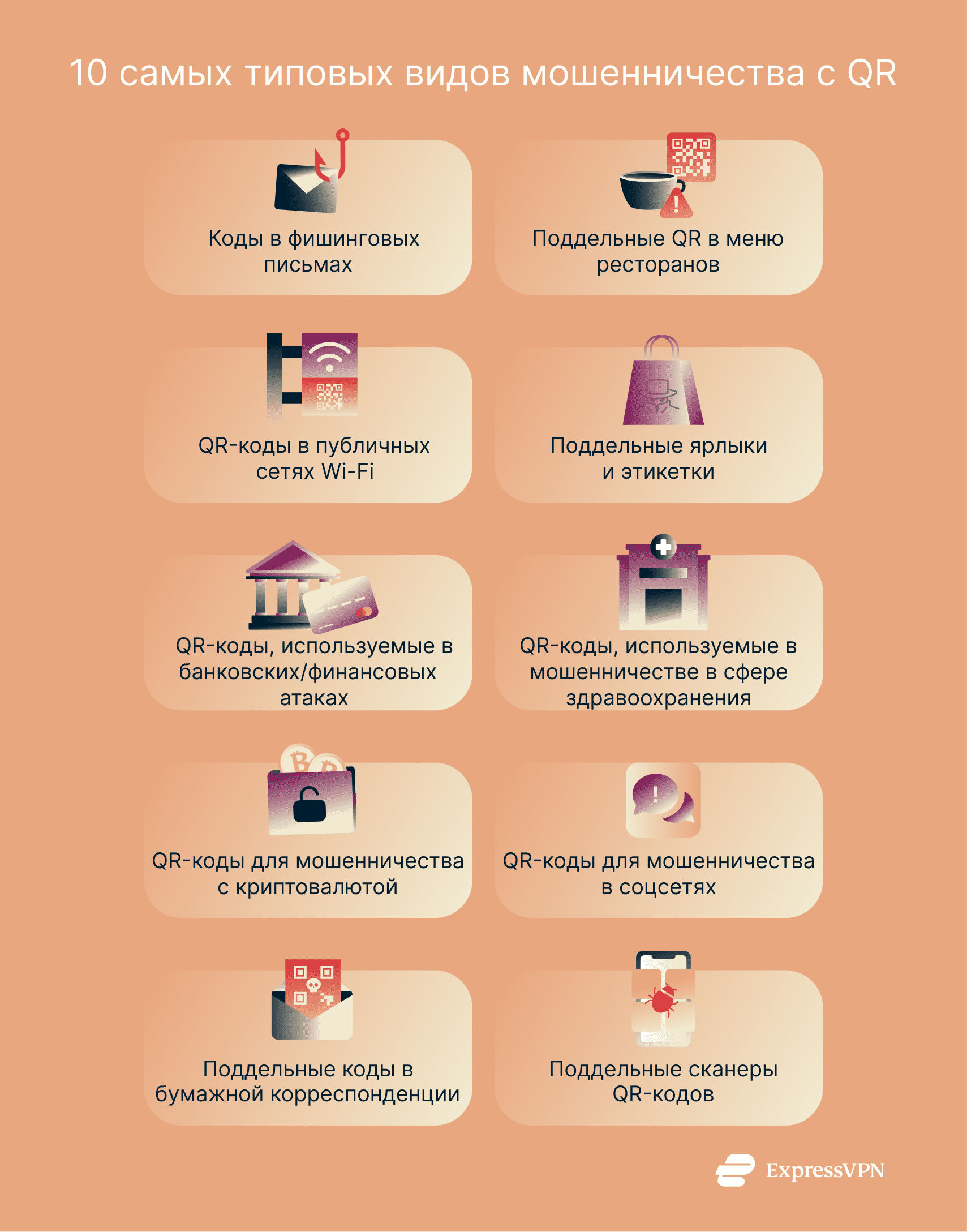 10 самых типовых видов мошенничества с QR

Коды в фишинговых письмах

Поддельные QR в меню ресторанов

QR-коды в публичных сетях Wi-Fi

Поддельные ярлыки и этикетки

QR-коды, используемые в банковских/финансовых атаках

QR-коды, используемые в мошенничестве в сфере здравоохранения

QR-коды для мошенничества с криптовалютой

QR-коды для мошенничества в соцсетях

Поддельные коды в бумажной корреспонденции

Поддельные сканеры QR-кодов

ExpressVPN